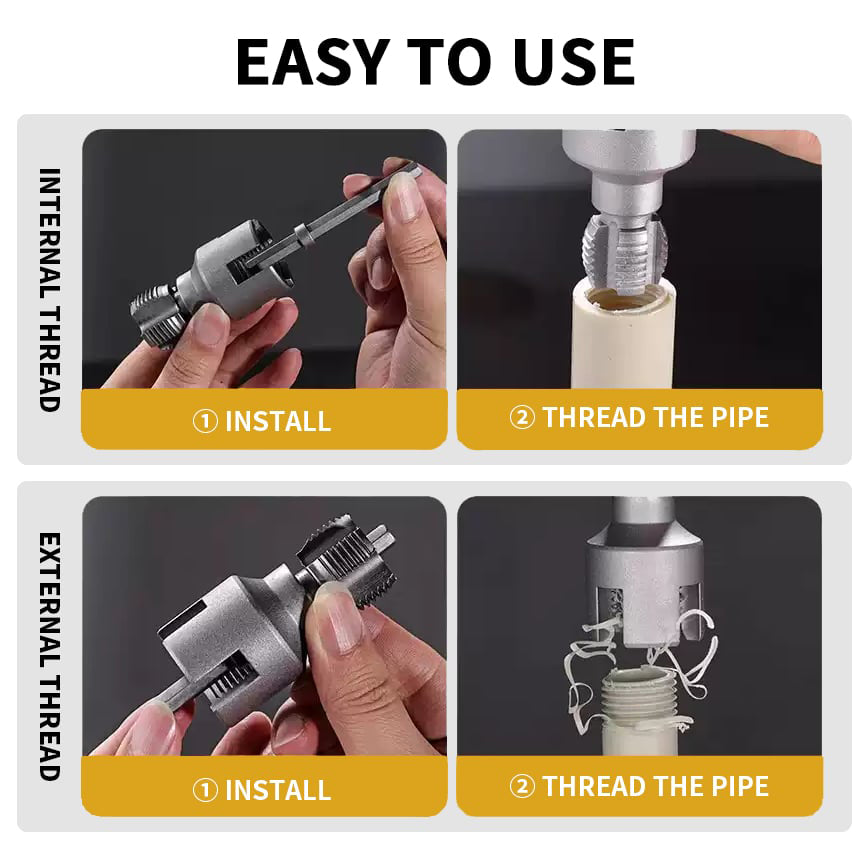 EASY TO USE

INTERNAL THREAD

① INSTALL

② THREAD THE PIPE

EXTERNAL THREAD

① INSTALL

② THREAD THE PIPE