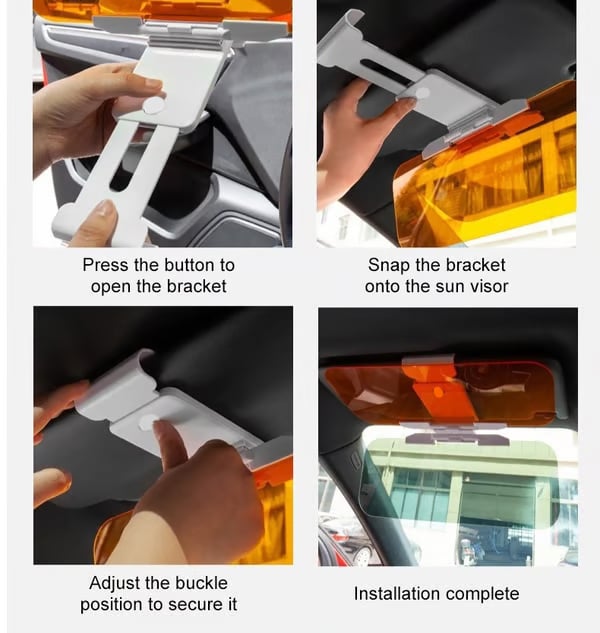 Press the button to open the bracket

Snap the bracket onto the sun visor

Adjust the buckle position to secure it

Installation complete