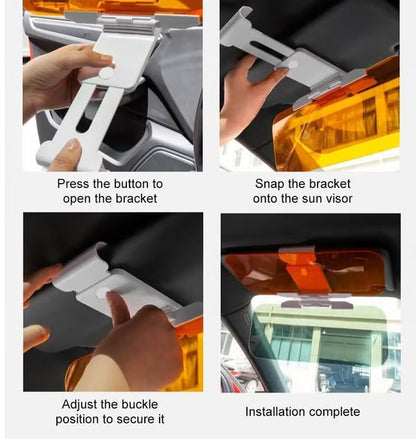 Press the button to open the bracket

Snap the bracket onto the sun visor

Adjust the buckle position to secure it

Installation complete