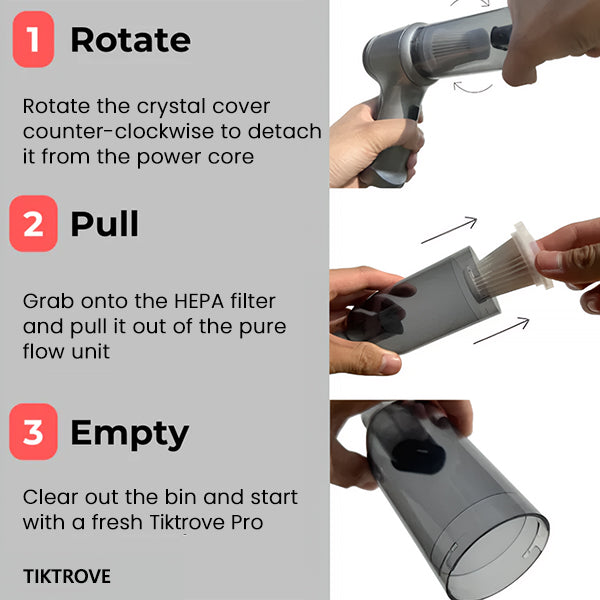 1 Rotate

Rotate the crystal cover counter-clockwise to detach it from the power core

2 Pull

Grab onto the HEPA filter and pull it out of the pure flow unit

3 Empty

Clear out the bin and start with a fresh Tiktrove Pro

TIKTROVE