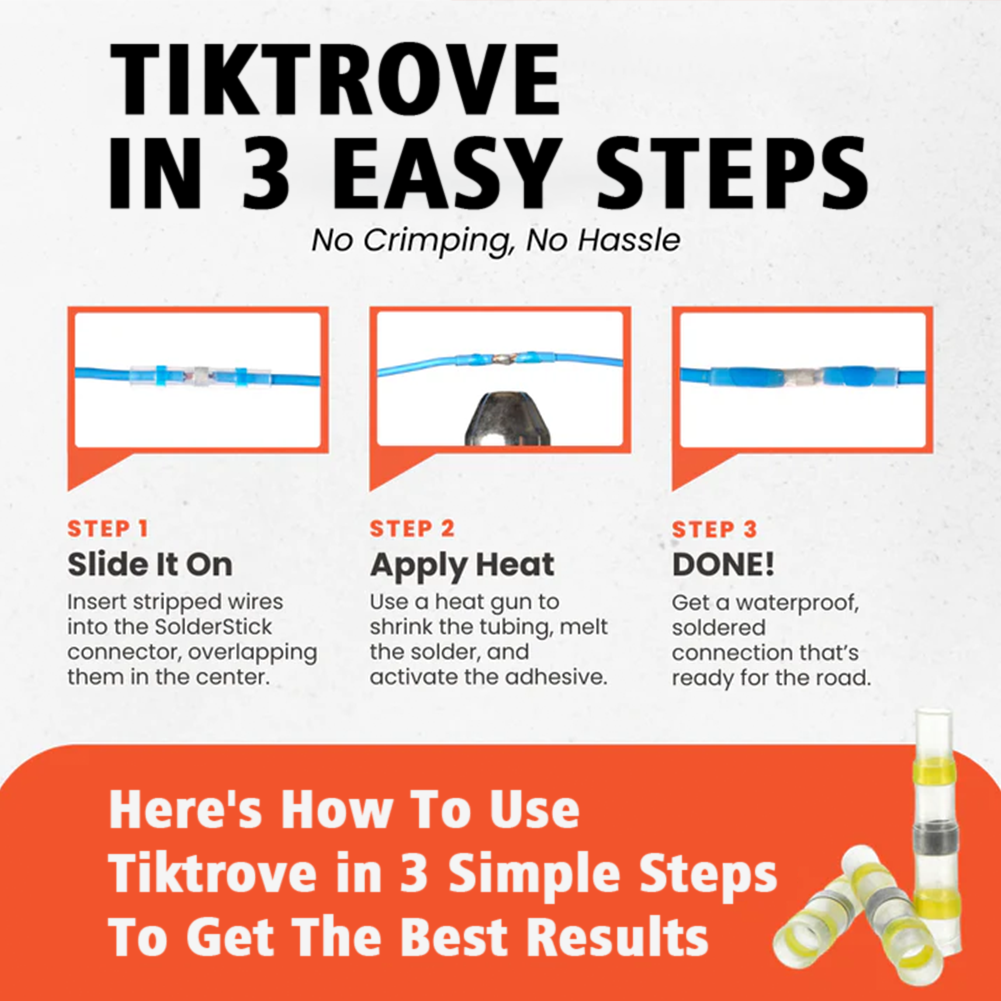 TIKTROVE
IN 3 EASY STEPS

No Crimping, No Hassle

STEP 1
Slide It On
Insert stripped wires into the SolderStick connector, overlapping them in the center.

STEP 2
Apply Heat
Use a heat gun to shrink the tubing, melt the solder, and activate the adhesive.

STEP 3
DONE!
Get a waterproof, soldered connection that's ready for the road.

Here's How To Use Tiktrove in 3 Simple Steps To Get The Best Results