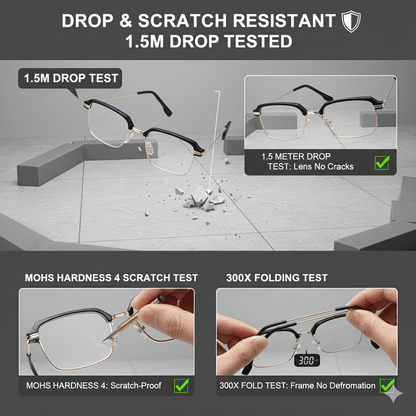 DROP & SCRATCH RESISTANT
1.5M DROP TESTED

1.5M DROP TEST

1.5 METER DROP TEST: Lens No Cracks

MOHS HARDNESS 4 SCRATCH TEST

MOHS HARDNESS 4: Scratch-Proof

300X FOLDING TEST

300

300X FOLD TEST: Frame No Defromation