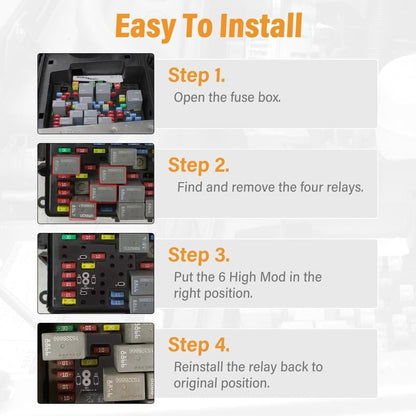 Easy To Install

Step 1.
Open the fuse box.

Step 2.
Find and remove the four relays.

Step 3.
Put the 6 High Mod in the right position.

Step 4.
Reinstall the relay back to original position.