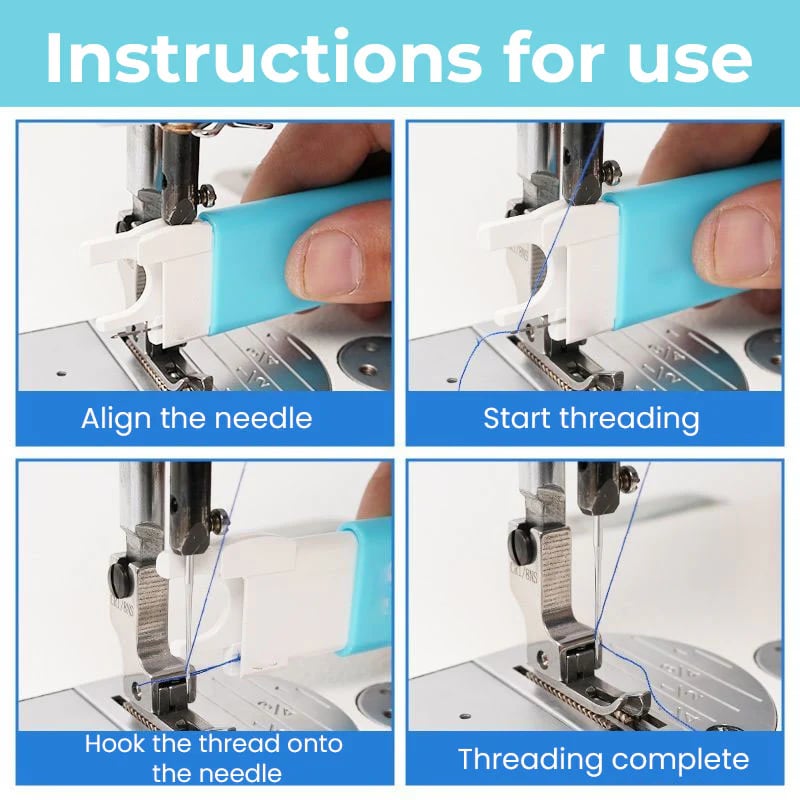 Instructions for use

Align the needle

Start threading

Hook the thread onto the needle

Threading complete