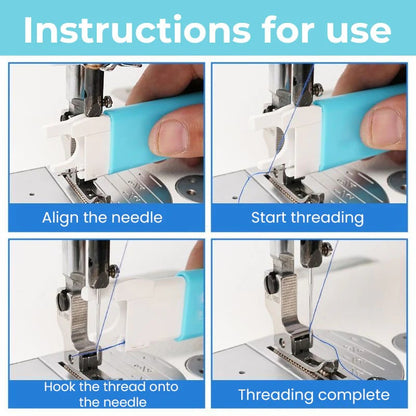 Instructions for use

Align the needle

Start threading

Hook the thread onto the needle

Threading complete