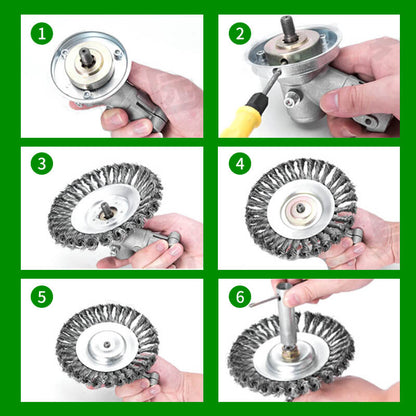 1

2

3

4

5

6