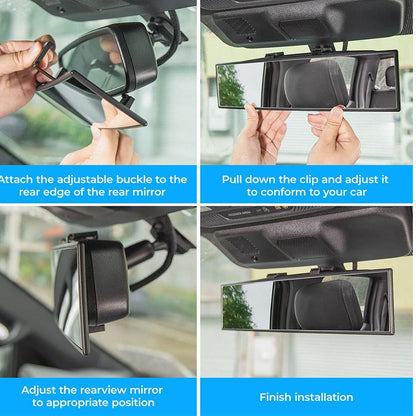 Attach the adjustable buckle to the rear edge of the rear mirror

Pull down the clip and adjust it to conform to your car

Adjust the rearview mirror to appropriate position

Finish installation