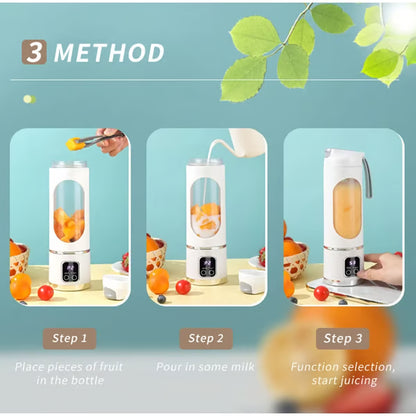 3 METHOD

Step 1

Place pieces of fruit in the bottle

Step 2

Pour in some milk

Step 3

Function selection, start juicing