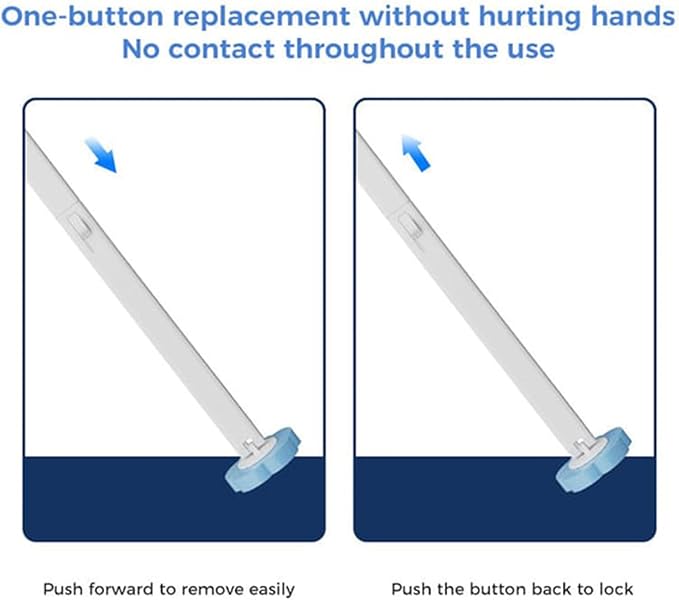 One-button replacement without hurting hands
No contact throughout the use

Push forward to remove easily

Push the button back to lock