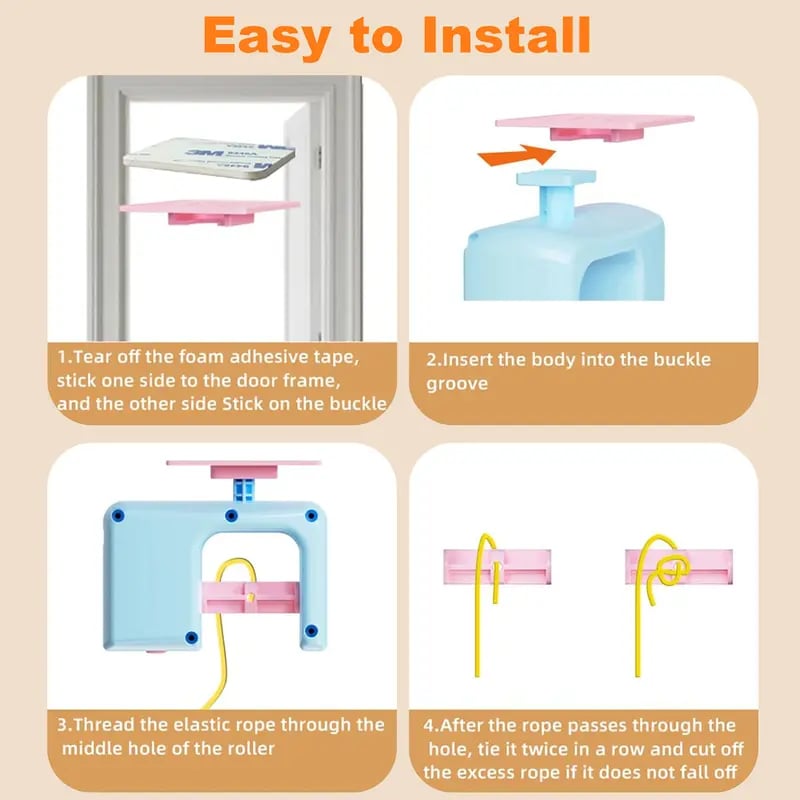 Easy to Install

3M

1.Tear off the foam adhesive tape, stick one side to the door frame, and the other side Stick on the buckle

2.Insert the body into the buckle groove

3.Thread the elastic rope through the middle hole of the roller

4.After the rope passes through the hole, tie it twice in a row and cut off the excess rope if it does not fall off