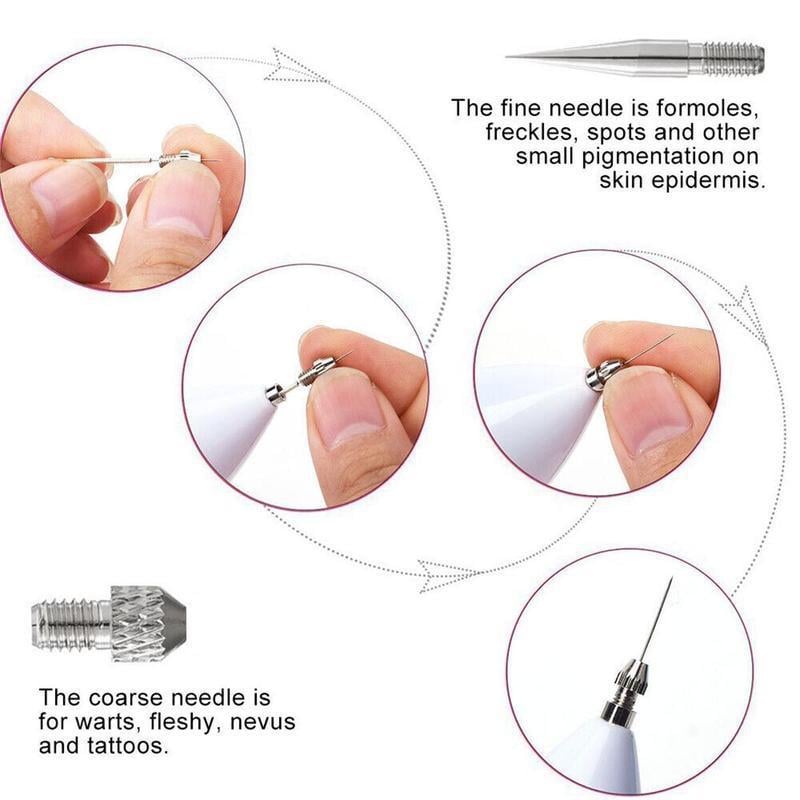 The fine needle is formoles, freckles, spots and other small pigmentation on skin epidermis.

The coarse needle is for warts, fleshy, nevus and tattoos.