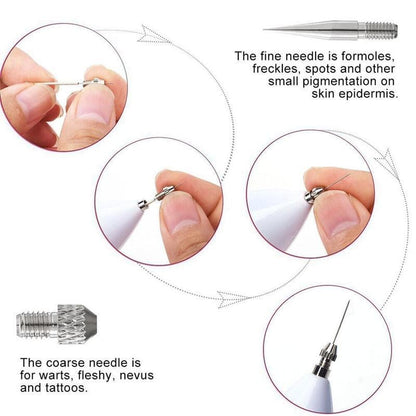 The fine needle is formoles, freckles, spots and other small pigmentation on skin epidermis.

The coarse needle is for warts, fleshy, nevus and tattoos.